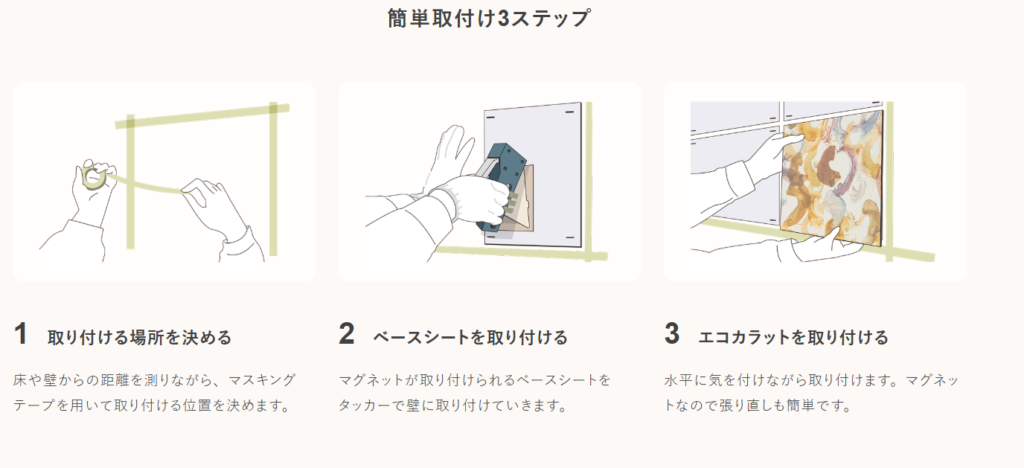 簡単取付け3ステップ

1 取り付ける場所を決める

床や壁からの距離を測りながら、マスキングテープを用いて取り付ける位置を決めます。

2 ベースシートを取り付ける

マグネットが取り付けられるベースシートをタッカーで壁に取り付けていきます。

3 エコカラットを取り付ける

水平に気を付けながら取り付けます。マグネットなので張り直しも簡単です。